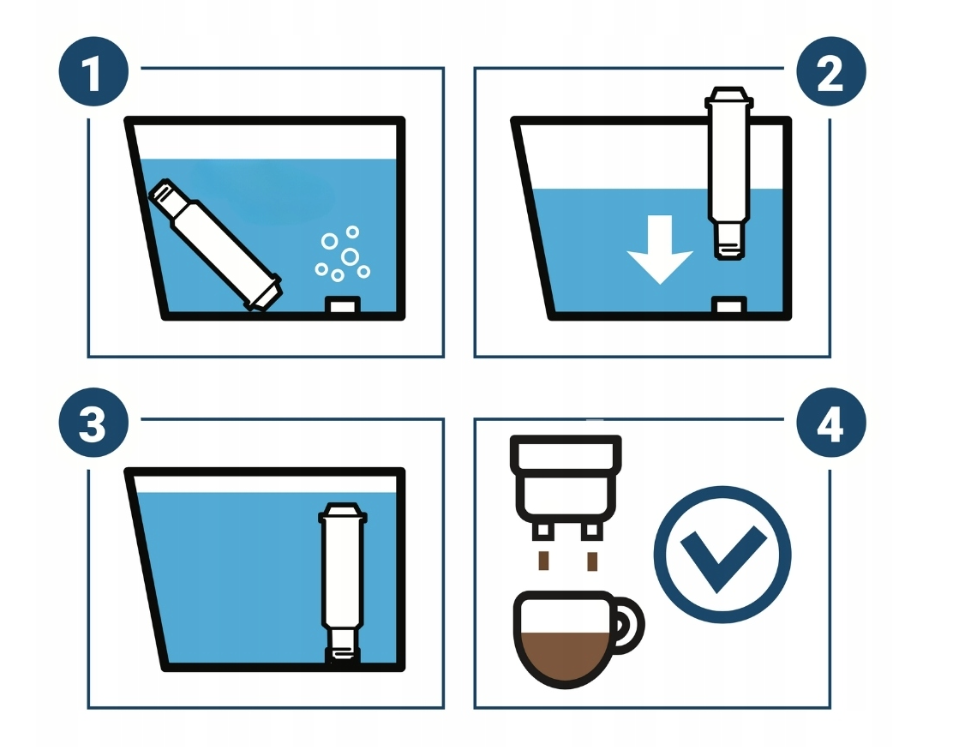 1
2
3
4