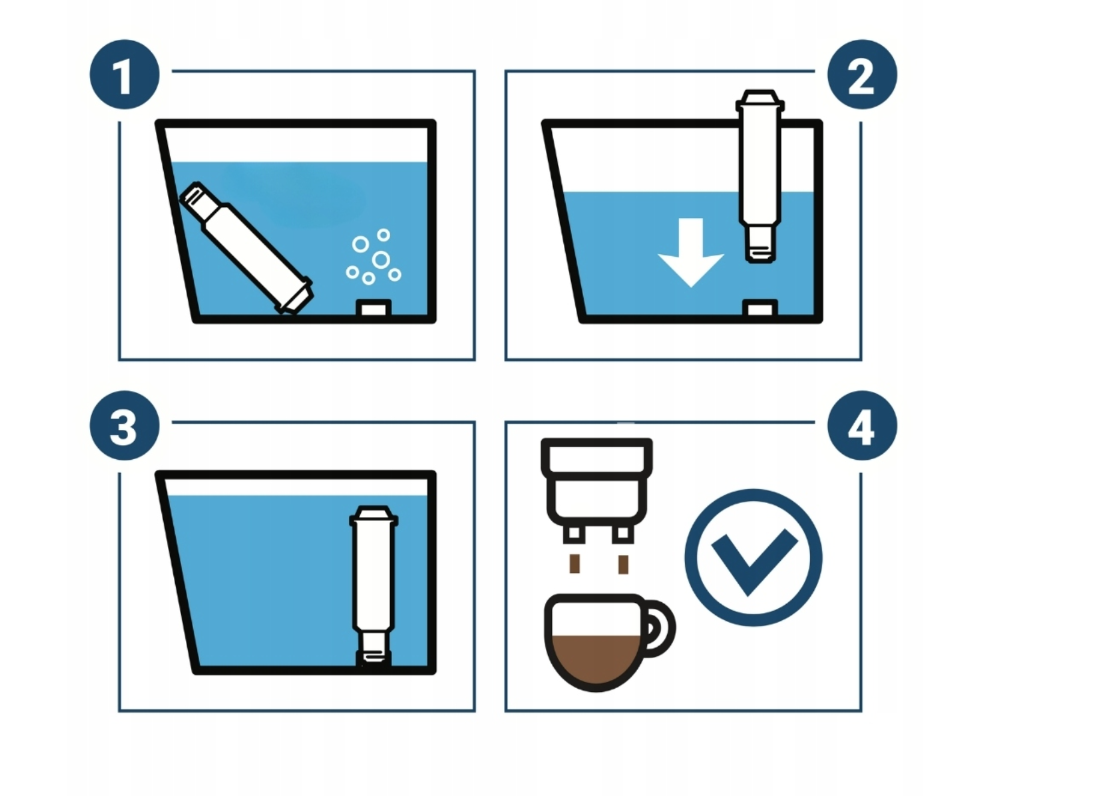 1

2

3

4