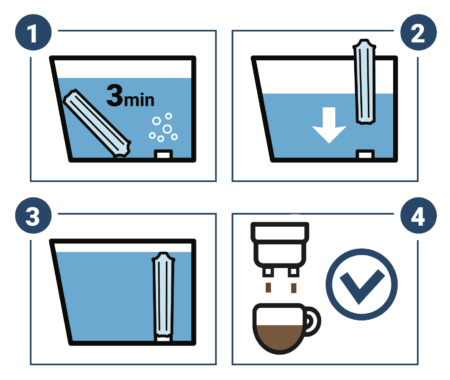 1

3min

2

3

4